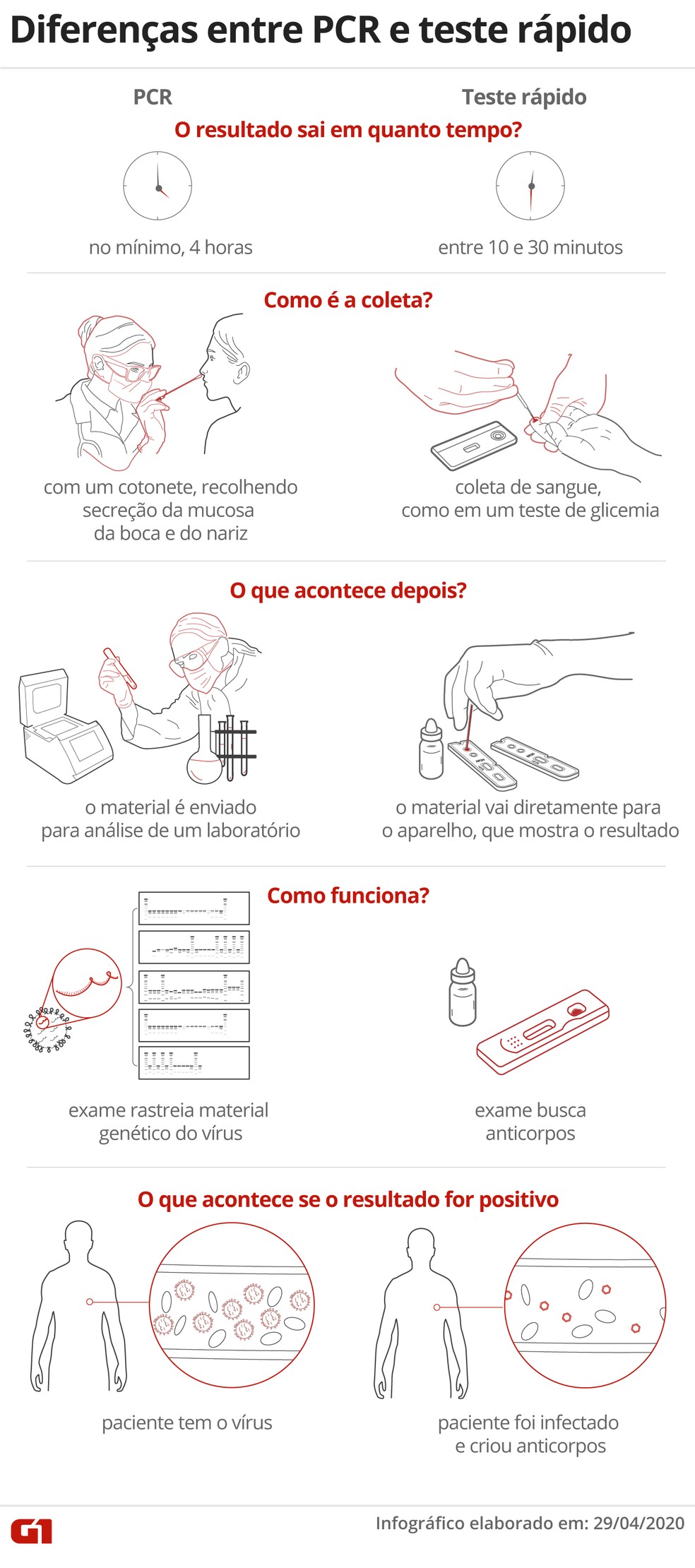 Diferenças entre PCR e teste rápido

PCR

Teste rápido

O resultado sai em quanto tempo?

no mínimo, 4 horas

entre 10 e 30 minutos

Como é a coleta?

com um cotonete, recolhendo secreção da mucosa da boca e do nariz

coleta de sangue, como em um teste de glicemia

O que acontece depois?

o material é enviado para análise de um laboratório

o material vai diretamente para o aparelho, que mostra o resultado

Como funciona?

exame rastreia material genético do vírus

exame busca anticorpos

O que acontece se o resultado for positivo

paciente tem o vírus

paciente foi infectado e criou anticorpos

G1

Infográfico elaborado em: 29/04/2020